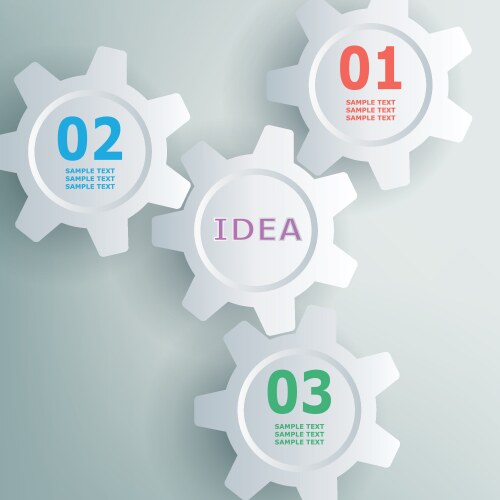 01
SAMPLE TEXT
SAMPLE TEXT
SAMPLE TEXT

02
SAMPLE TEXT
SAMPLE TEXT
SAMPLE TEXT

IDEA

03
SAMPLE TEXT
SAMPLE TEXT
SAMPLE TEXT