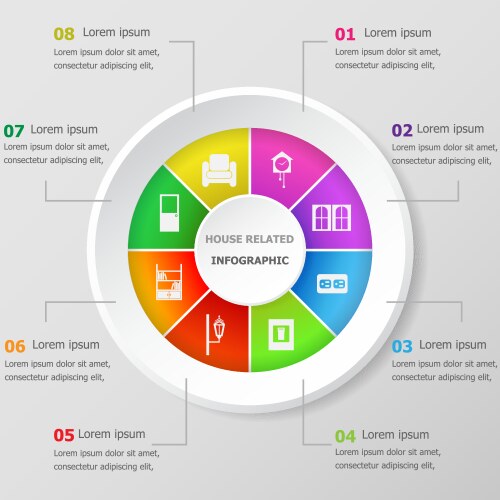 08 Lorem ipsum
Lorem ipsum dolor sit amet, consectetur adipiscing elit,

01 Lorem ipsum
Lorem ipsum dolor sit amet, consectetur adipiscing elit,

07 Lorem ipsum
Lorem ipsum dolor sit amet, consectetur adipiscing elit,

02 Lorem ipsum
Lorem ipsum dolor sit amet, consectetur adipiscing elit,

HOUSE RELATED
INFOGRAPHIC

06 Lorem ipsum
Lorem ipsum dolor sit amet, consectetur adipiscing elit,

03 Lorem ipsum
Lorem ipsum dolor sit amet, consectetur adipiscing elit,

05 Lorem ipsum
Lorem ipsum dolor sit amet, consectetur adipiscing elit,

04 Lorem ipsum
Lorem ipsum dolor sit amet, consectetur adipiscing elit,