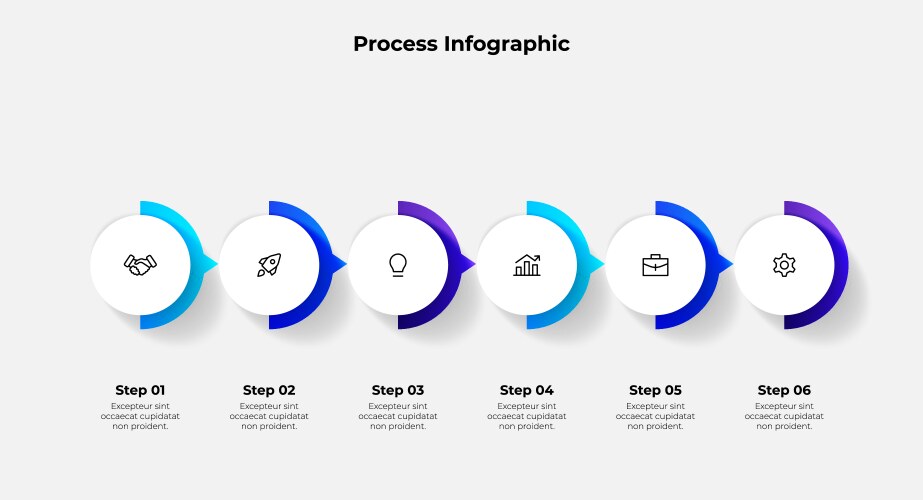 Process Infographic

Step 01
Excepteur sint occaecat cupidatat non proident.

Step 02
Excepteur sint occaecat cupidatat non proident.

Step 03
Excepteur sint occaecat cupidatat non proident.

Step 04
Excepteur sint occaecat cupidatat non proident.

Step 05
Excepteur sint occaecat cupidatat non proident.

Step 06
Excepteur sint occaecat cupidatat non proident.