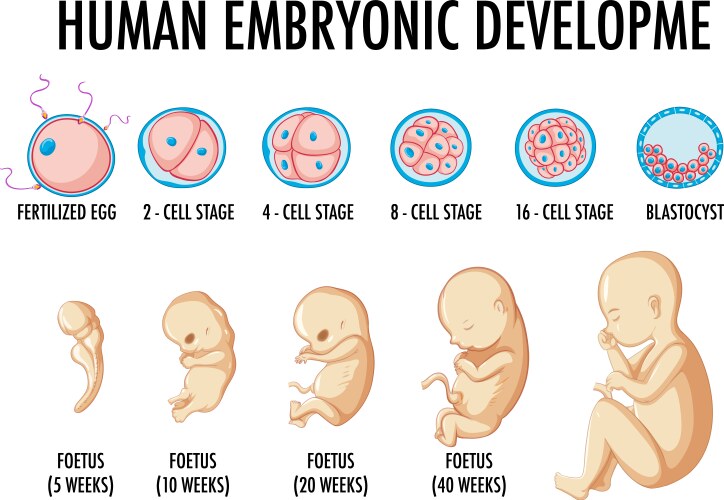 HUMAN EMBRYONIC DEVELOPME

FERTILIZED EGG

2 - CELL STAGE

4 - CELL STAGE

8 - CELL STAGE

16 - CELL STAGE

BLASTOCYST

FOETUS (5 WEEKS)

FOETUS (10 WEEKS)

FOETUS (20 WEEKS)

FOETUS (40 WEEKS)