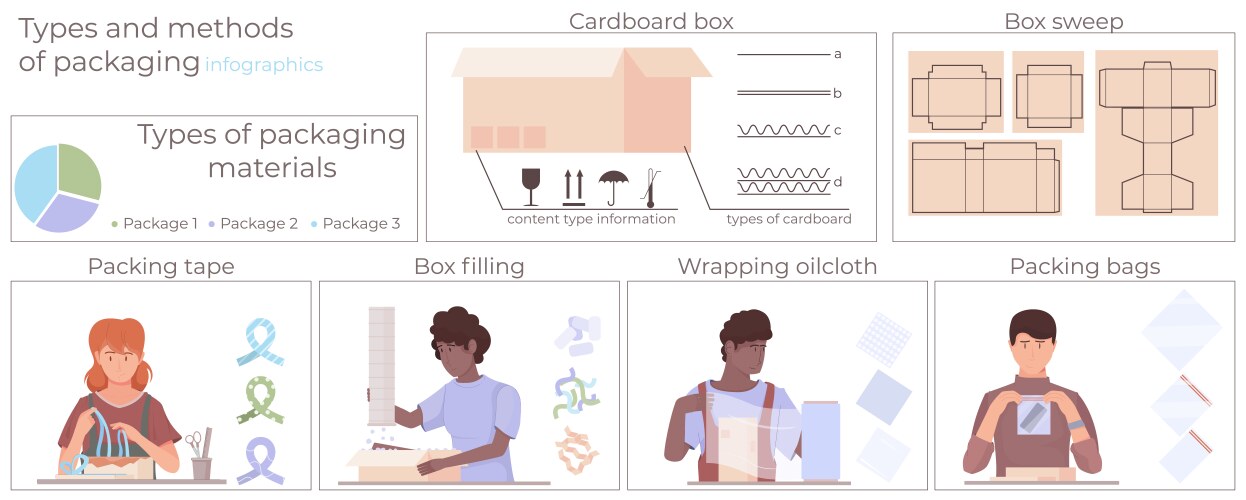 Types and methods of packaging infographics

Types of packaging materials

Package 1 Package 2 Package 3

Cardboard box

a

b

c

d

content type information

types of cardboard

Box sweep

Packing tape

Box filling

Wrapping oilcloth

Packing bags