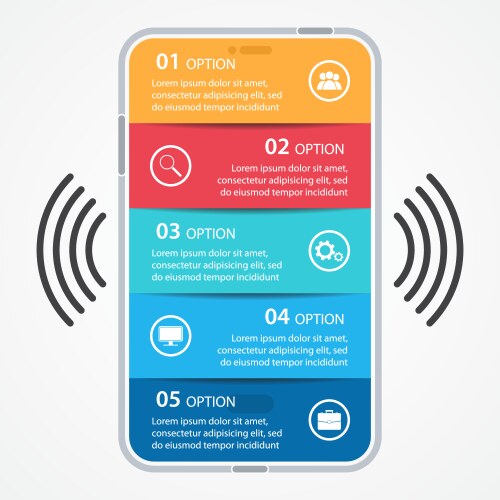 01 OPTION
Lorem ipsum dolor sit amet, consectetur adipisicing elit, sed do eiusmod tempor incididunt

02 OPTION
Lorem ipsum dolor sit amet, consectetur adipisicing elit, sed do eiusmod tempor incididunt

03 OPTION
Lorem ipsum dolor sit amet, consectetur adipisicing elit, sed do eiusmod tempor incididunt

04 OPTION
Lorem ipsum dolor sit amet, consectetur adipisicing elit, sed do eiusmod tempor incididunt

05 OPTION
Lorem ipsum dolor sit amet, consectetur adipisicing elit, sed do eiusmod tempor incididunt