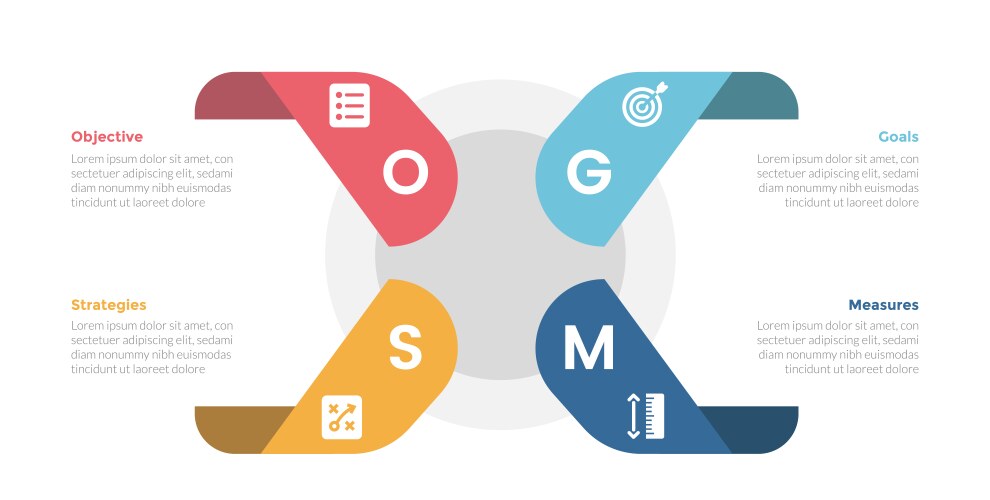 Objective
Lorem ipsum dolor sit amet, con sectetuer adipiscing elit, sedami diam nonummy nibh euismodas tincidunt ut laoreet dolore

O

G

Goals
Lorem ipsum dolor sit amet, con sectetuer adipiscing elit, sedami diam nonummy nibh euismodas tincidunt ut laoreet dolore

Strategies
Lorem ipsum dolor sit amet, con sectetuer adipiscing elit, sedami diam nonummy nibh euismodas tincidunt ut laoreet dolore

S

M

Measures
Lorem ipsum dolor sit amet, con sectetuer adipiscing elit, sedami diam nonummy nibh euismodas tincidunt ut laoreet dolore