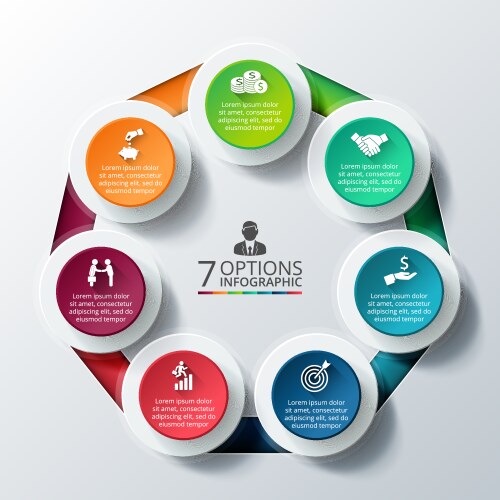 Lorem ipsum dolor sit amet, consectetur adipiscing elit, sed do eiusmod tempor

Lorem ipsum dolor sit amet, consectetur adipiscing elit, sed do eiusmod tempor

Lorem ipsum dolor sit amet, consectetur adipiscing elit, sed do eiusmod tempor

7 OPTIONS INFOGRAPHIC

Lorem ipsum dolor sit amet, consectetur adipiscing elit, sed do eiusmod tempor

Lorem ipsum dolor sit amet, consectetur adipiscing elit, sed do eiusmod tempor

Lorem ipsum dolor sit amet, consectetur adipiscing elit, sed do eiusmod tempor

Lorem ipsum dolor sit amet, consectetur adipiscing elit, sed do eiusmod tempor