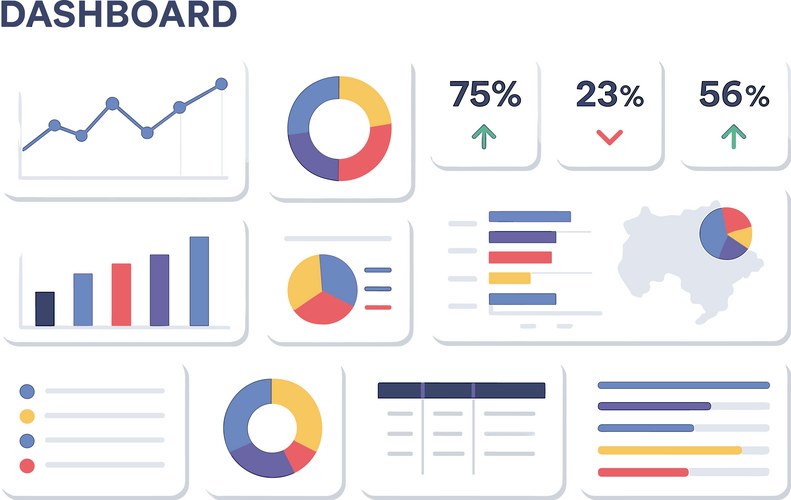 DASHBOARD

75%

23%

56%