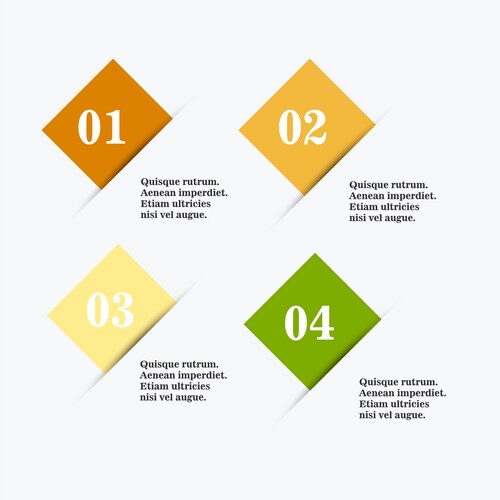 01

Quisque rutrum. Aenean imperdiet. Etiam ultricies nisi vel augue.

02

Quisque rutrum. Aenean imperdiet. Etiam ultricies nisi vel augue.

03

Quisque rutrum. Aenean imperdiet. Etiam ultricies nisi vel augue.

04

Quisque rutrum. Aenean imperdiet. Etiam ultricies nisi vel augue.