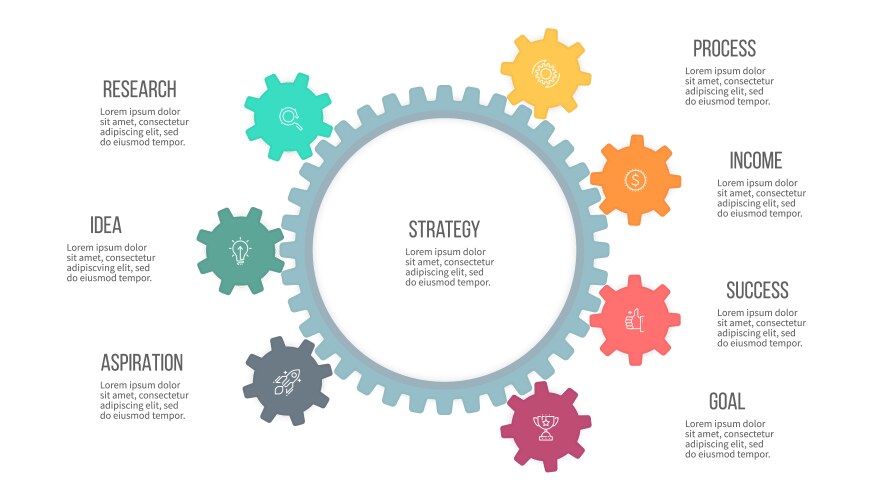 RESEARCH
Lorem ipsum dolor sit amet, consectetur adipiscing elit, sed do eiusmod tempor.

IDEA
Lorem ipsum dolor sit amet, consectetur adipiscving elit, sed do eiusmod tempor.

ASPIRATION
Lorem ipsum dolor sit amet, consectetur adipiscing elit, sed do eiusmod tempor.

STRATEGY
Lorem ipsum dolor sit amet, consectetur adipiscing elit, sed do eiusmod tempor.

PROCESS
Lorem ipsum dolor sit amet, consectetur adipiscing elit, sed do eiusmod tempor.

INCOME
Lorem ipsum dolor sit amet, consectetur adipiscing elit, sed do eiusmod tempor.

SUCCESS
Lorem ipsum dolor sit amet, consectetur adipiscing elit, sed do eiusmod tempor.

GOAL
Lorem ipsum dolor sit amet, consectetur adipiscing elit, sed do eiusmod tempor.