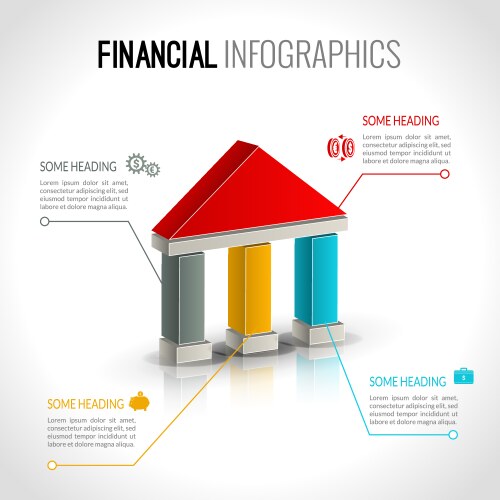 FINANCIAL INFOGRAPHICS

SOME HEADING

Lorem ipsum dolor sit amet, consectetur adipiscing elit, sed eiusmod tempor incididunt ut labore et dolore magna aliqua.

SOME HEADING

Lorem ipsum dolor sit amet, consectetur adipiscing elit, sed eiusmod tempor incididunt ut labore et dolore magna aliqua.

SOME HEADING

Lorem ipsum dolor sit amet, consectetur adipiscing elit, sed eiusmod tempor incididunt ut labore et dolore magna aliqua.

SOME HEADING

Lorem ipsum dolor sit amet, consectetur adipiscing elit, sed eiusmod tempor incididunt ut labore et dolore magna aliqua.