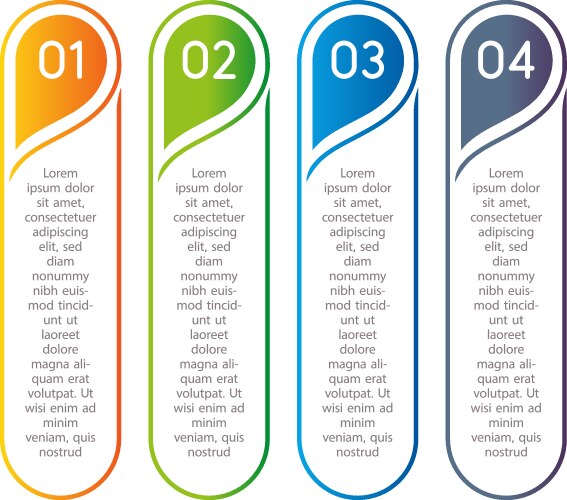 01

Lorem ipsum dolor sit amet, consectetuer adipiscing elit, sed diam nonummy nibh euismod tincidunt ut laoreet dolore magna aliquam erat volutpat. Ut wisi enim ad minim veniam, quis nostrud

02

Lorem ipsum dolor sit amet, consectetuer adipiscing elit, sed diam nonummy nibh euismod tincidunt ut laoreet dolore magna aliquam erat volutpat. Ut wisi enim ad minim veniam, quis nostrud

03

Lorem ipsum dolor sit amet, consectetuer adipiscing elit, sed diam nonummy nibh euismod tincidunt ut laoreet dolore magna aliquam erat volutpat. Ut wisi enim ad minim veniam, quis nostrud

04

Lorem ipsum dolor sit amet, consectetuer adipiscing elit, sed diam nonummy nibh euismod tincidunt ut laoreet dolore magna aliquam erat volutpat. Ut wisi enim ad minim veniam, quis nostrud