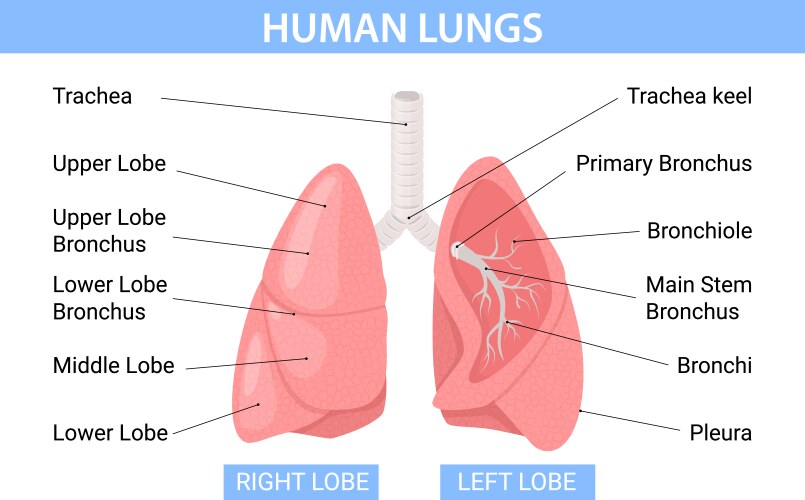 HUMAN LUNGS

Trachea

Upper Lobe

Upper Lobe Bronchus

Lower Lobe Bronchus

Middle Lobe

Lower Lobe

Trachea keel

Primary Bronchus

Bronchiole

Main Stem Bronchus

Bronchi

Pleura

RIGHT LOBE

LEFT LOBE