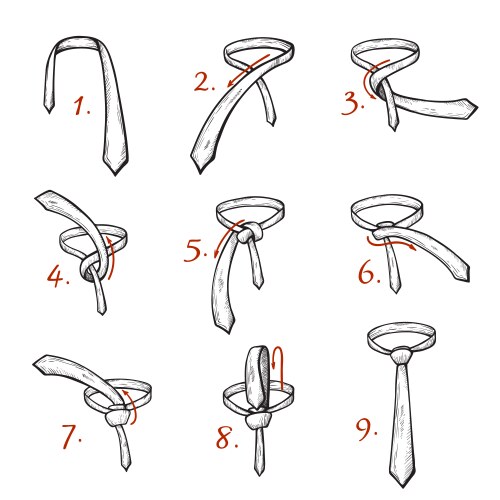 1.

2.

3.

4.

5.

6.

7.

8.

9.