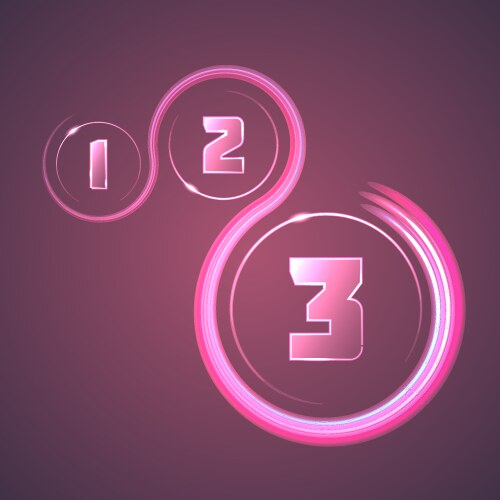 1
2
3