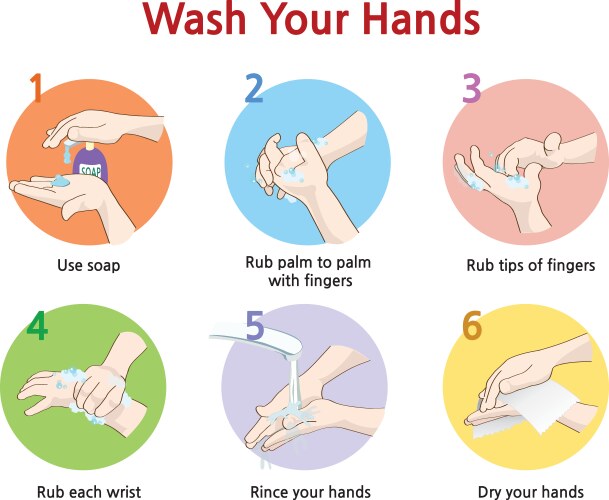 Wash Your Hands

1

SOAP

Use soap

2

Rub palm to palm with fingers

3

Rub tips of fingers

4

Rub each wrist

5

Rince your hands

6

Dry your hands