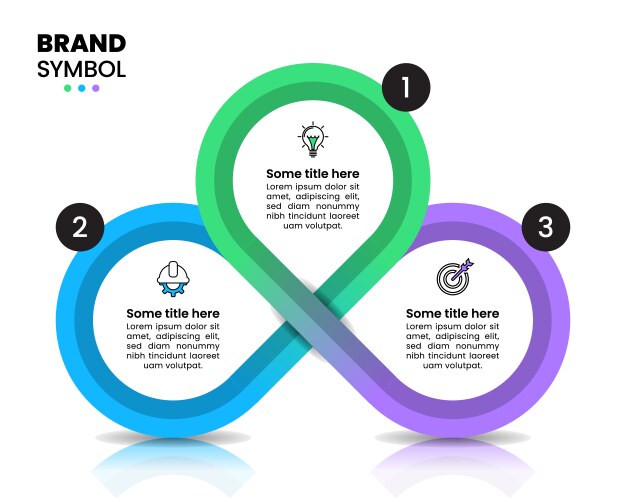 BRAND
SYMBOL

1

Some title here
Lorem ipsum dolor sit amet, adipiscing elit, sed diam nonummy nibh tincidunt laoreet uam volutpat.

2

Some title here
Lorem ipsum dolor sit amet, adipiscing elit, sed diam nonummy nibh tincidunt laoreet uam volutpat.

3

Some title here
Lorem ipsum dolor sit amet, adipiscing elit, sed diam nonummy nibh tincidunt laoreet uam volutpat.