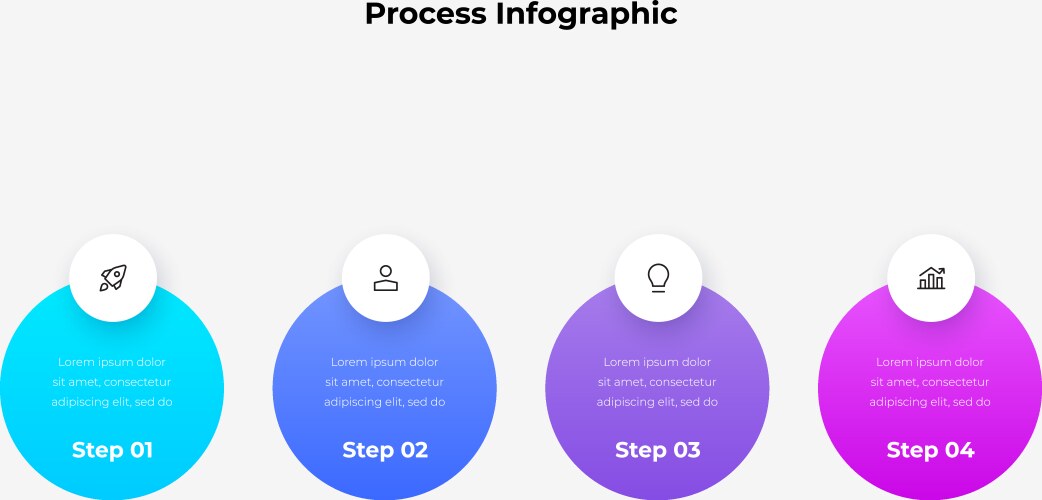 Process Infographic

Lorem ipsum dolor sit amet, consectetur adipiscing elit, sed do

Step 01

Lorem ipsum dolor sit amet, consectetur adipiscing elit, sed do

Step 02

Lorem ipsum dolor sit amet, consectetur adipiscing elit, sed do

Step 03

Lorem ipsum dolor sit amet, consectetur adipiscing elit, sed do

Step 04