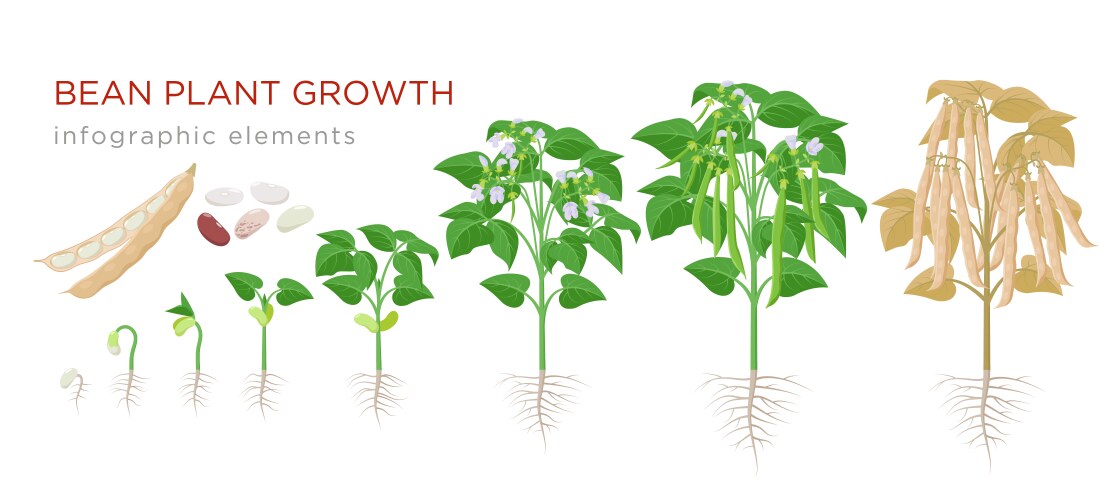 BEAN PLANT GROWTH
infographic elements