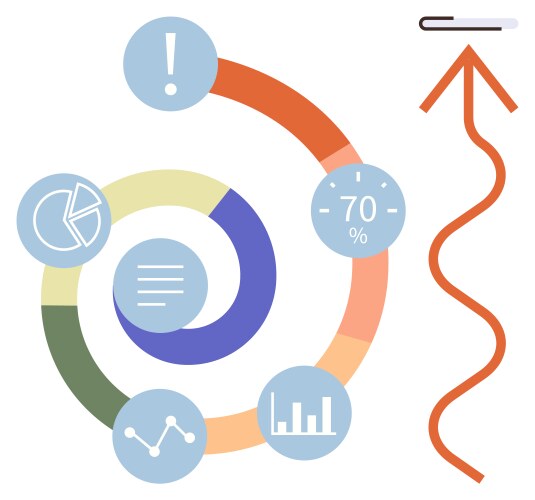 !

70
%