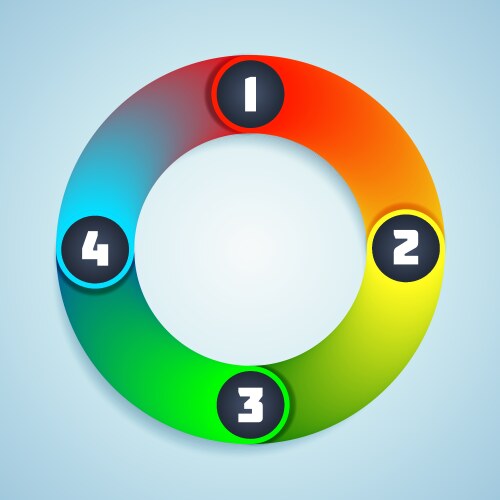 1
2
3
4