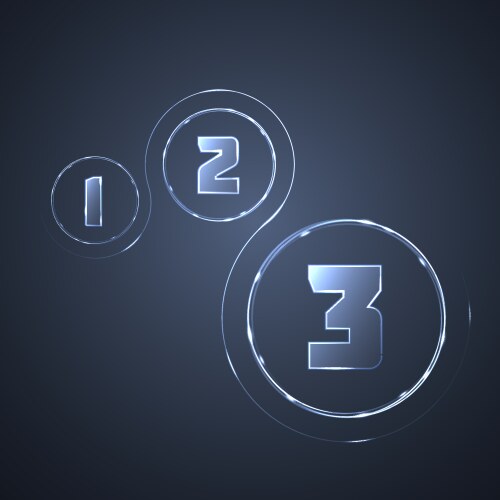 1
2
3