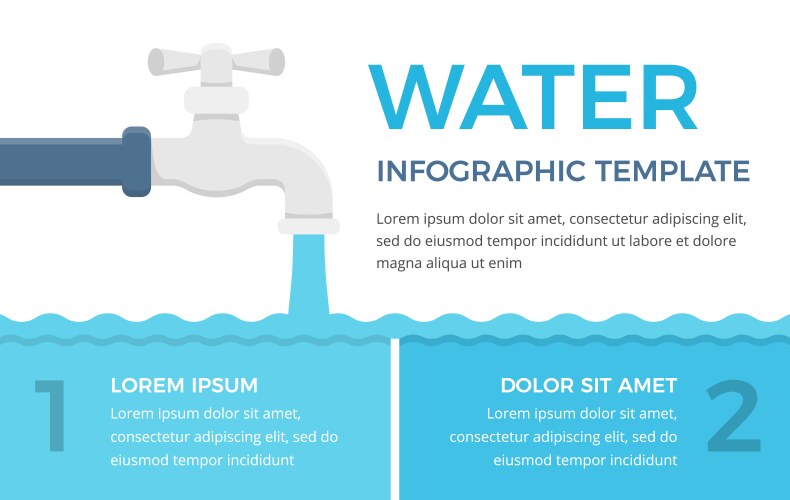 WATER

INFOGRAPHIC TEMPLATE

Lorem ipsum dolor sit amet, consectetur adipiscing elit, sed do eiusmod tempor incididunt ut labore et dolore magna aliqua ut enim

1

LOREM IPSUM

Lorem ipsum dolor sit amet, consectetur adipiscing elit, sed do eiusmod tempor incididunt

DOLOR SIT AMET

Lorem ipsum dolor sit amet, consectetur adipiscing elit, sed do eiusmod tempor incididunt

2