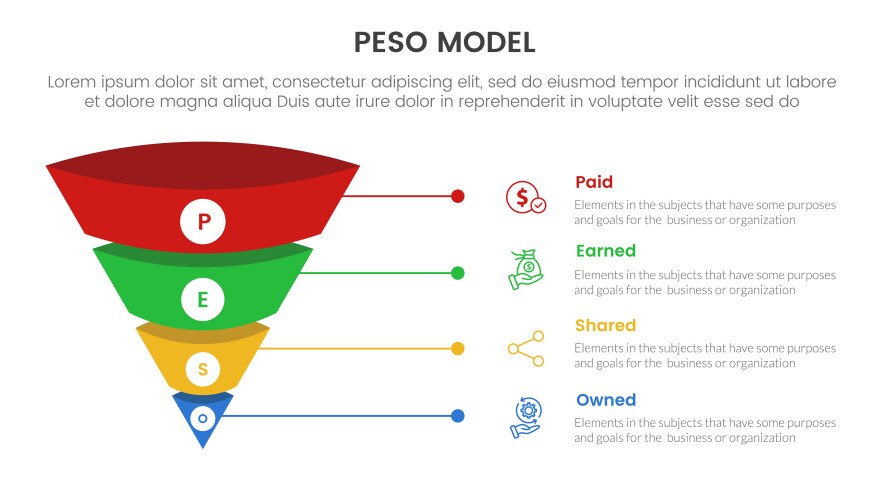 PESO MODEL

Lorem ipsum dolor sit amet, consectetur adipiscing elit, sed do eiusmod tempor incididunt ut labore et dolore magna aliqua Duis aute irure dolor in reprehenderit in voluptate velit esse sed do

P

E

S

O

Paid
Elements in the subjects that have some purposes and goals for the business or organization

Earned
Elements in the subjects that have some purposes and goals for the business or organization

Shared
Elements in the subjects that have some purposes and goals for the business or organization

Owned
Elements in the subjects that have some purposes and goals for the business or organization