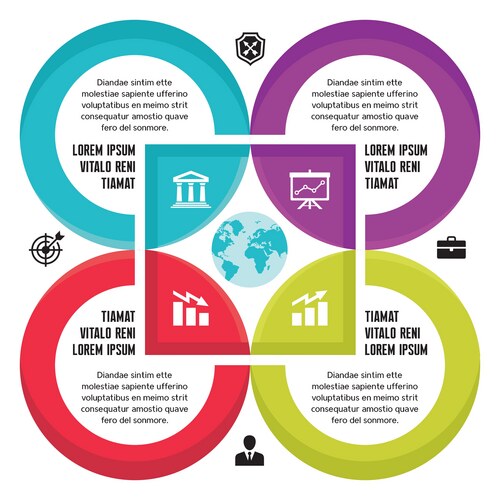 Diandae sintim ette molestiae sapiente ufferino voluptatibus en meimo strit consequatur amostio quave fero del sonmore.

LOREM IPSUM
VITALO RENI
TIAMAT

Diandae sintim ette molestiae sapiente ufferino voluptatibus en meimo strit consequatur amostio quave fero del sonmore.

LOREM IPSUM
VITALO RENI
TIAMAT

TIAMAT
VITALO RENI
LOREM IPSUM

Diandae sintim ette molestiae sapiente ufferino voluptatibus en meimo strit consequatur amostio quave fero del sonmore.

TIAMAT
VITALO RENI
LOREM IPSUM

Diandae sintim ette molestiae sapiente ufferino voluptatibus en meimo strit consequatur amostio quave fero del sonmore.