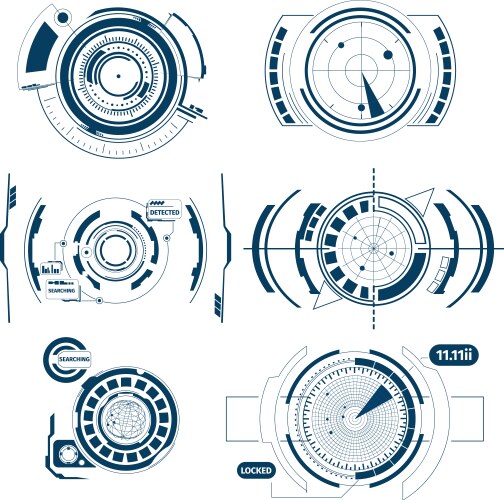 DETECTED

SEARCHING

SEARCHING

11.11ii

LOCKED