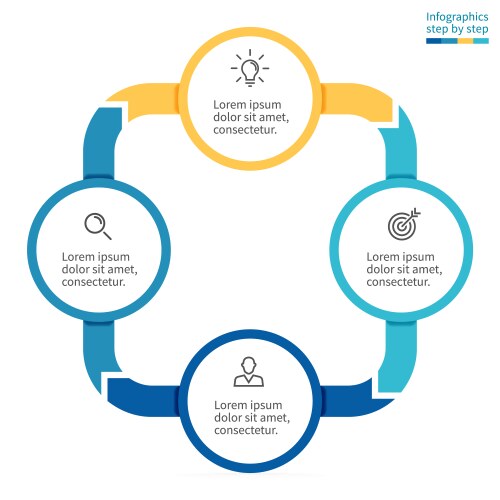 Infographics
step by step

Lorem ipsum dolor sit amet, consectetur.

Lorem ipsum dolor sit amet, consectetur.

Lorem ipsum dolor sit amet, consectetur.

Lorem ipsum dolor sit amet, consectetur.