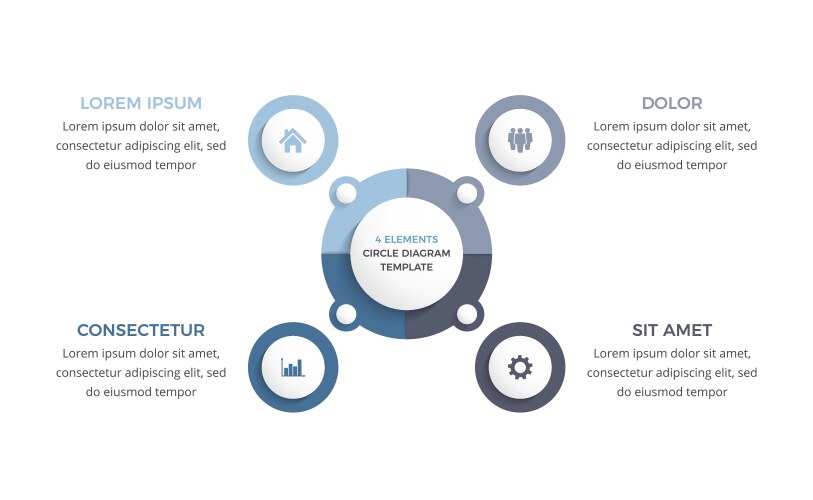 LOREM IPSUM
Lorem ipsum dolor sit amet, consectetur adipiscing elit, sed do eiusmod tempor

DOLOR
Lorem ipsum dolor sit amet, consectetur adipiscing elit, sed do eiusmod tempor

4 ELEMENTS
CIRCLE DIAGRAM
TEMPLATE

CONSECTETUR
Lorem ipsum dolor sit amet, consectetur adipiscing elit, sed do eiusmod tempor

SIT AMET
Lorem ipsum dolor sit amet, consectetur adipiscing elit, sed do eiusmod tempor