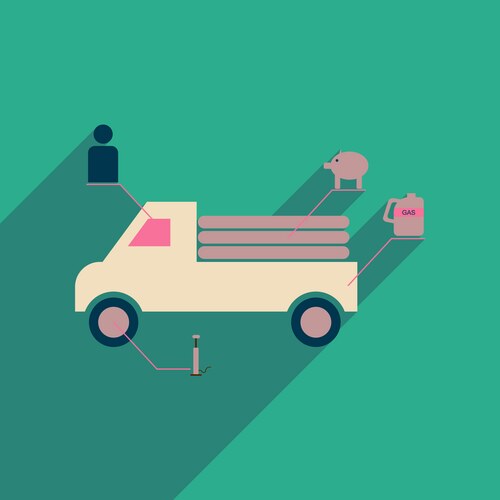 GAS