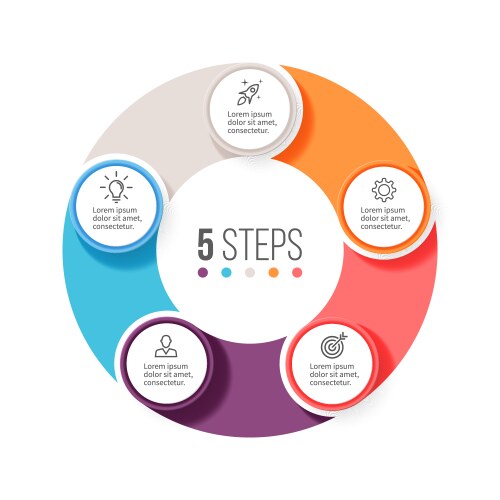 Lorem ipsum dolor sit amet, consectetur.

Lorem ipsum dolor sit amet, consectetur.

5 STEPS

Lorem ipsum dolor sit amet, consectetur.

Lorem ipsum dolor sit amet, consectetur.

Lorem ipsum dolor sit amet, consectetur.