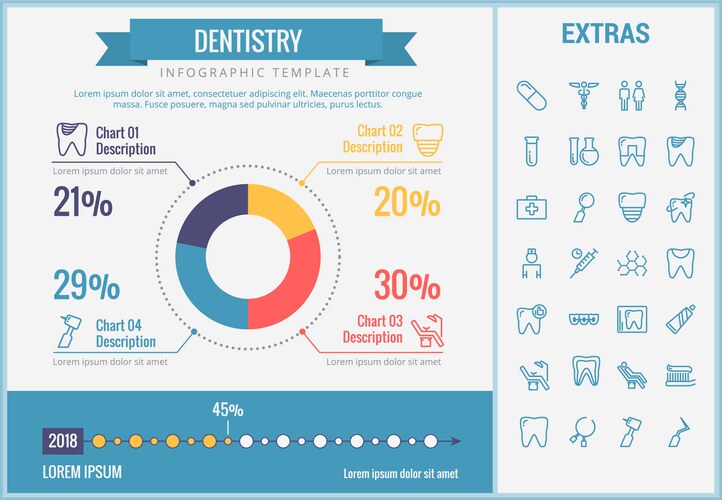 DENTISTRY

INFOGRAPHIC TEMPLATE

Lorem ipsum dolor sit amet, consectetuer adipiscing elit. Maecenas porttitor congue massa. Fusce posuere, magna sed pulvinar ultricies, purus lectus.

Chart 01 Description

Lorem ipsum dolor sit amet

21%

Chart 02 Description

Lorem ipsum dolor sit amet

20%

29%

Chart 04 Description

Lorem ipsum dolor sit amet

30%

Chart 03 Description

Lorem ipsum dolor sit amet

45%

2018

LOREM IPSUM

Lorem ipsum dolor sit amet

EXTRAS