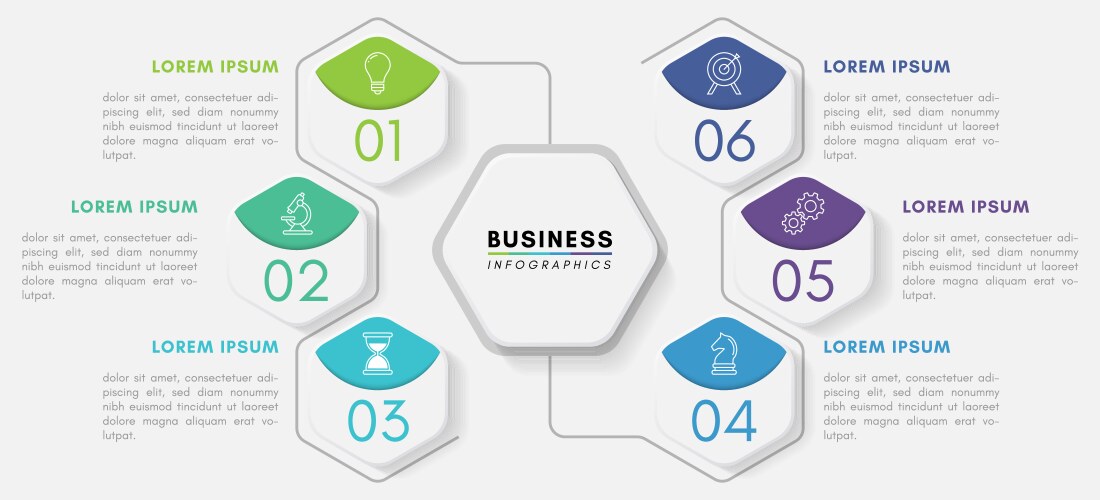 LOREM IPSUM

dolor sit amet, consectetuer adipiscing elit, sed diam nonummy nibh euismod tincidunt ut laoreet dolore magna aliquam erat volutpat.

01

LOREM IPSUM

dolor sit amet, consectetuer adipiscing elit, sed diam nonummy nibh euismod tincidunt ut laoreet dolore magna aliquam erat volutpat.

02

LOREM IPSUM

dolor sit amet, consectetuer adipiscing elit, sed diam nonummy nibh euismod tincidunt ut laoreet dolore magna aliquam erat volutpat.

03

BUSINESS
INFOGRAPHICS

06

LOREM IPSUM

dolor sit amet, consectetuer adipiscing elit, sed diam nonummy nibh euismod tincidunt ut laoreet dolore magna aliquam erat volutpat.

05

LOREM IPSUM

dolor sit amet, consectetuer adipiscing elit, sed diam nonummy nibh euismod tincidunt ut laoreet dolore magna aliquam erat volutpat.

04

LOREM IPSUM

dolor sit amet, consectetuer adipiscing elit, sed diam nonummy nibh euismod tincidunt ut laoreet dolore magna aliquam erat volutpat.