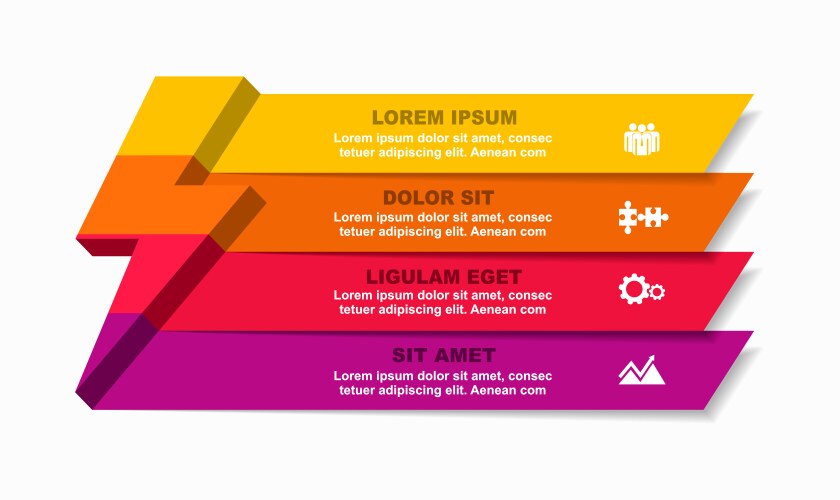 LOREM IPSUM
Lorem ipsum dolor sit amet, consec tetuer adipiscing elit. Aenean com

DOLOR SIT
Lorem ipsum dolor sit amet, consec tetuer adipiscing elit. Aenean com

LIGULAM EGET
Lorem ipsum dolor sit amet, consec tetuer adipiscing elit. Aenean com

SIT AMET
Lorem ipsum dolor sit amet, consec tetuer adipiscing elit. Aenean com