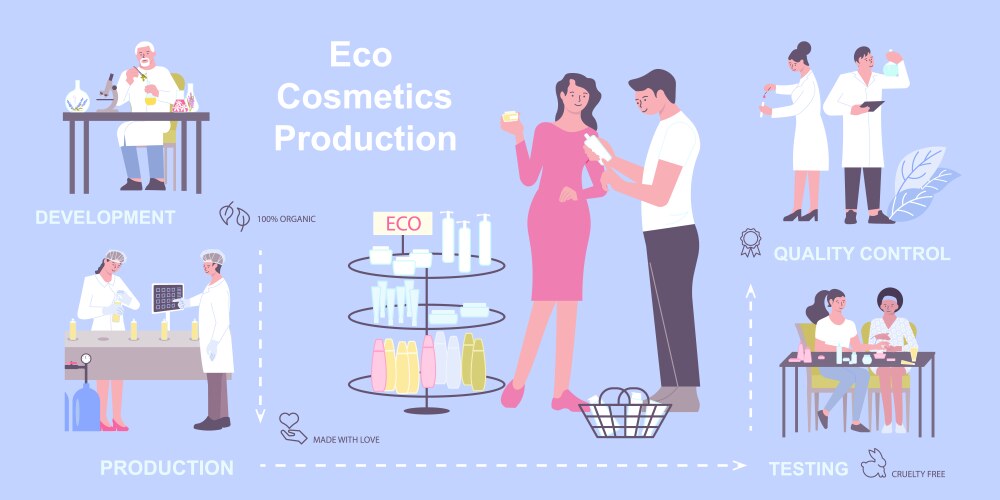 Eco Cosmetics Production

DEVELOPMENT

100% ORGANIC

ECO

QUALITY CONTROL

MADE WITH LOVE

PRODUCTION

TESTING

CRUELTY FREE