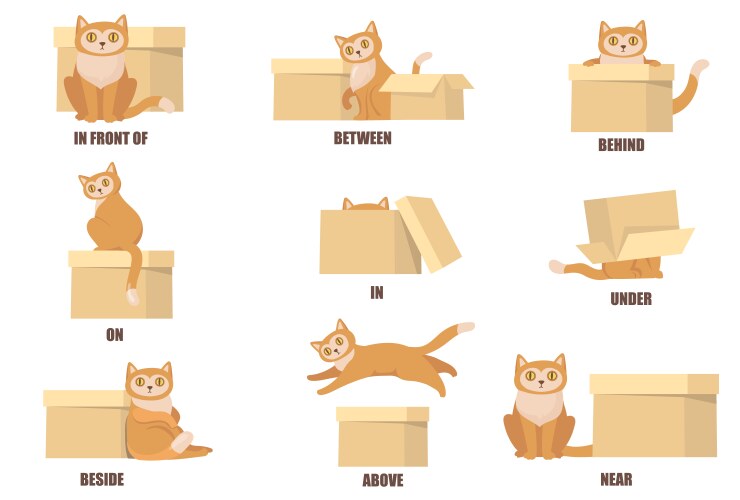 IN FRONT OF

BETWEEN

BEHIND

ON

IN

UNDER

BESIDE

ABOVE

NEAR