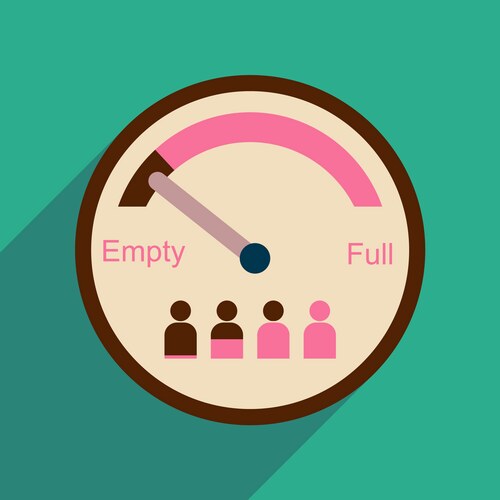 Empty

Full