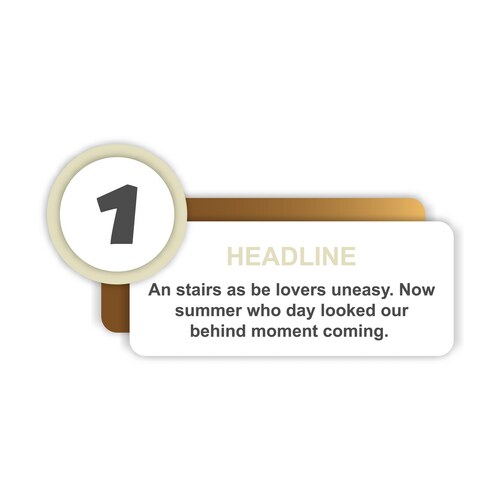 1

HEADLINE

An stairs as be lovers uneasy. Now summer who day looked our behind moment coming.