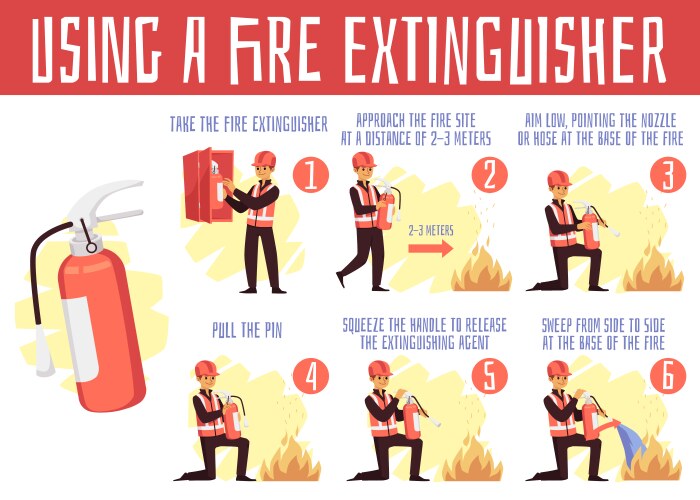 USING A FIRE EXTINGUISHER

TAKE THE FIRE EXTINGUISHER

1

APPROACH THE FIRE SITE AT A DISTANCE OF 2–3 METERS

2

2–3 METERS

AIM LOW, POINTING THE NOZZLE OR HOSE AT THE BASE OF THE FIRE

3

PULL THE PIN

4

SQUEEZE THE HANDLE TO RELEASE THE EXTINGUISHING AGENT

5

SWEEP FROM SIDE TO SIDE AT THE BASE OF THE FIRE

6