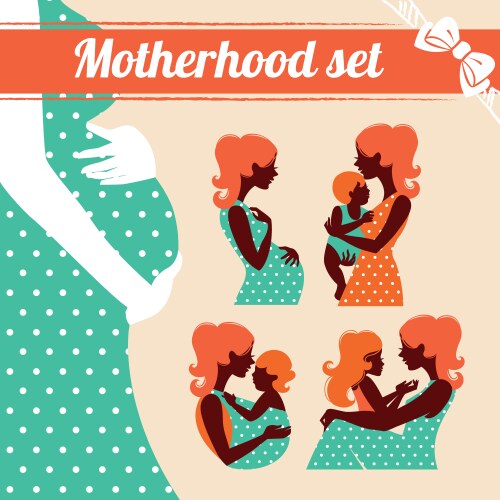 Motherhood set