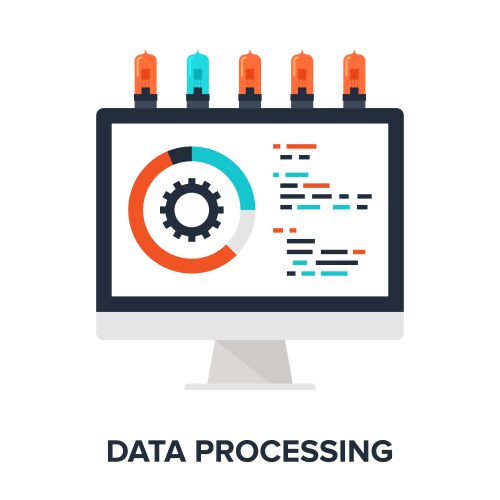 DATA PROCESSING