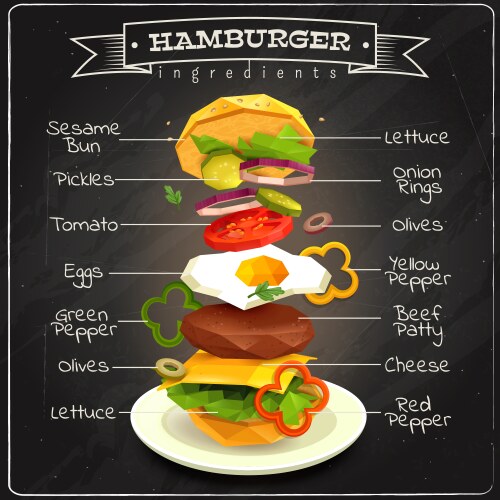 HAMBURGER
ingredients

Sesame Bun
Pickles
Tomato
Eggs
Green Pepper
Olives
Lettuce

Lettuce
Onion Rings
Olives
Yellow Pepper
Beef Patty
Cheese
Red Pepper