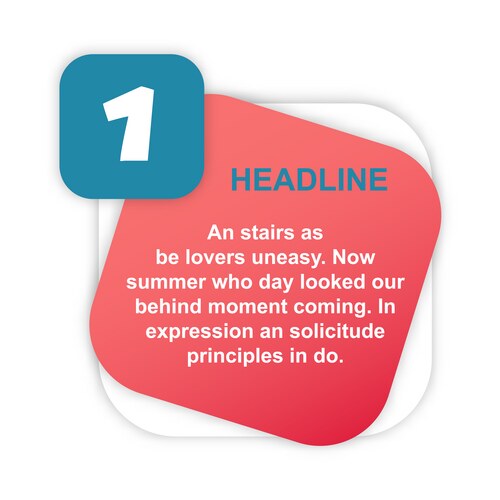 1

HEADLINE

An stairs as be lovers uneasy. Now summer who day looked our behind moment coming. In expression an solicitude principles in do.