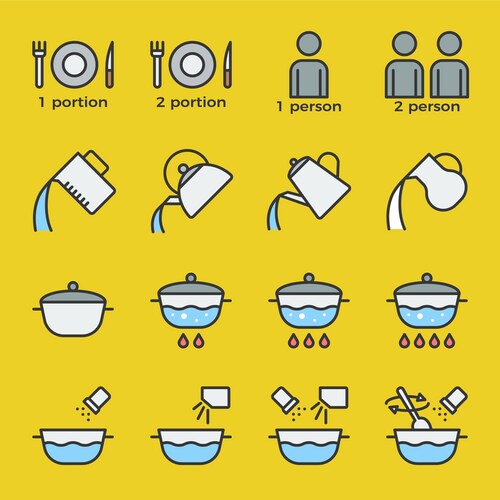 1 portion

2 portion

1 person

2 person