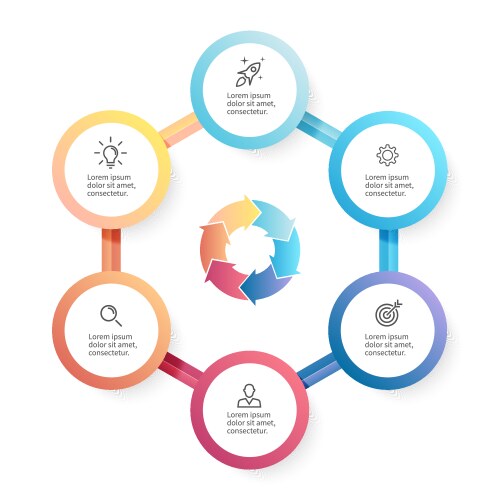 Lorem ipsum dolor sit amet, consectetur.

Lorem ipsum dolor sit amet, consectetur.

Lorem ipsum dolor sit amet, consectetur.

Lorem ipsum dolor sit amet, consectetur.

Lorem ipsum dolor sit amet, consectetur.

Lorem ipsum dolor sit amet, consectetur.