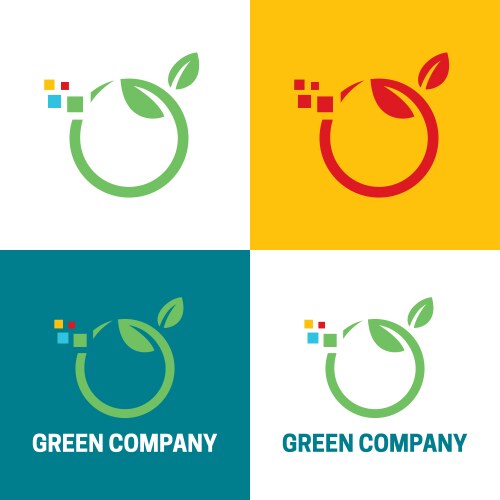 GREEN COMPANY

GREEN COMPANY