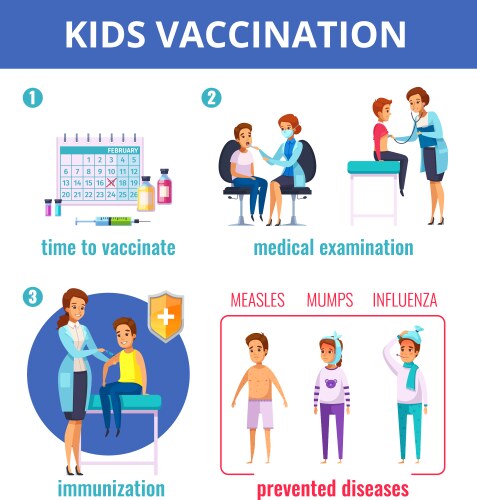 KIDS VACCINATION

1

FEBRUARY

| | | 1 | 2 | 3 | 4 | 5 |
|---|---|---|---|---|---|---|
| 6 | 7 | 8 | 9 | 10 | 11 | 12 |
| 13 | 14 | 15 | 16 | 17 | 18 | 19 |
| 20 | 21 | 22 | 23 | 24 | 25 | 26 |

time to vaccinate

2

medical examination

3

immunization

MEASLES MUMPS INFLUENZA

prevented diseases