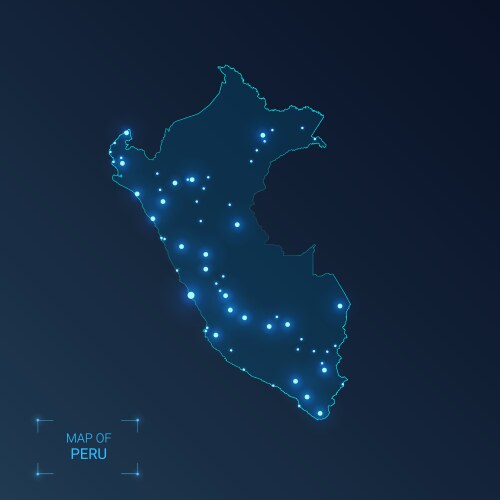 MAP OF
PERU