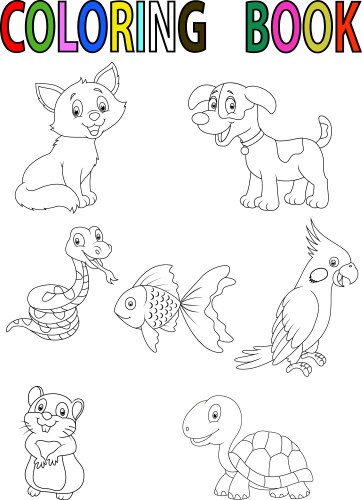 COLORING BOOK