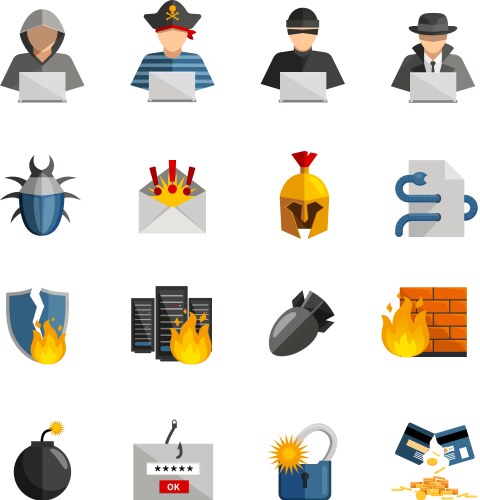 *****
OK